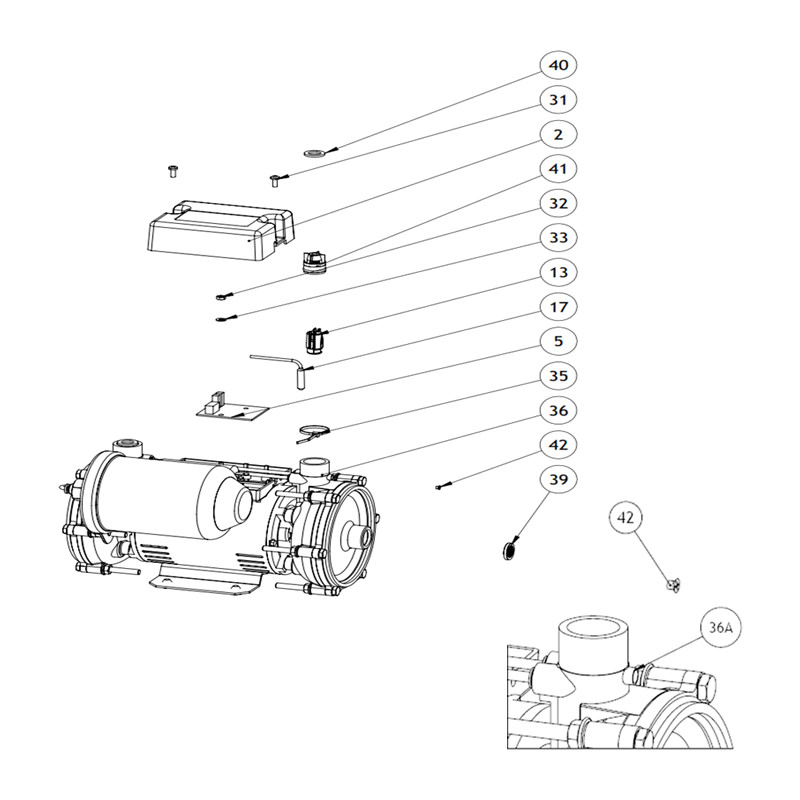 40
31
2
41
32
33
13
17
5
35
36
42
39
42
36A