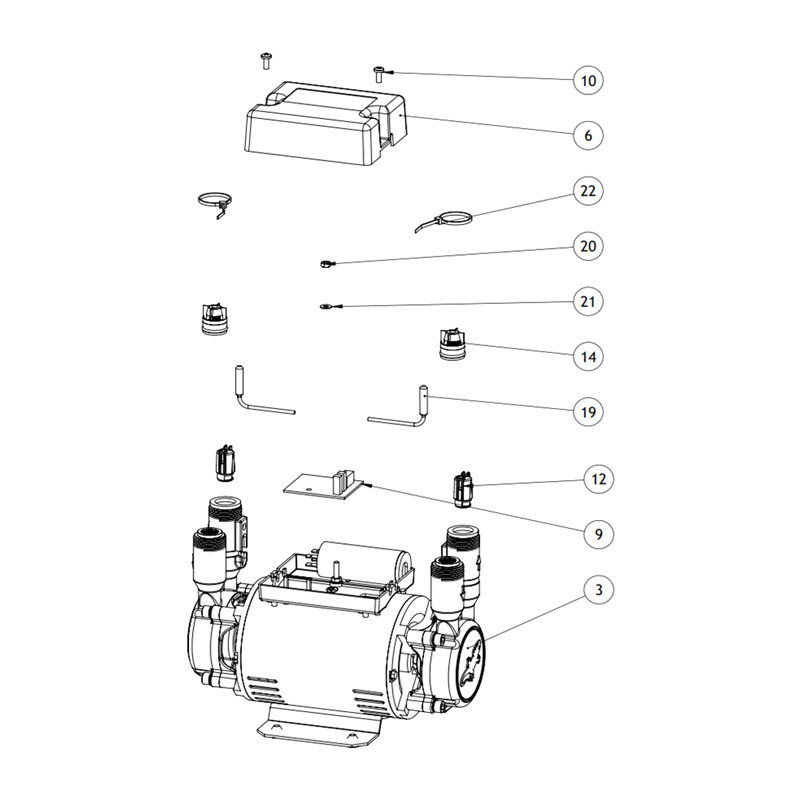 10
6
22
20
21
14
19
12
9
3