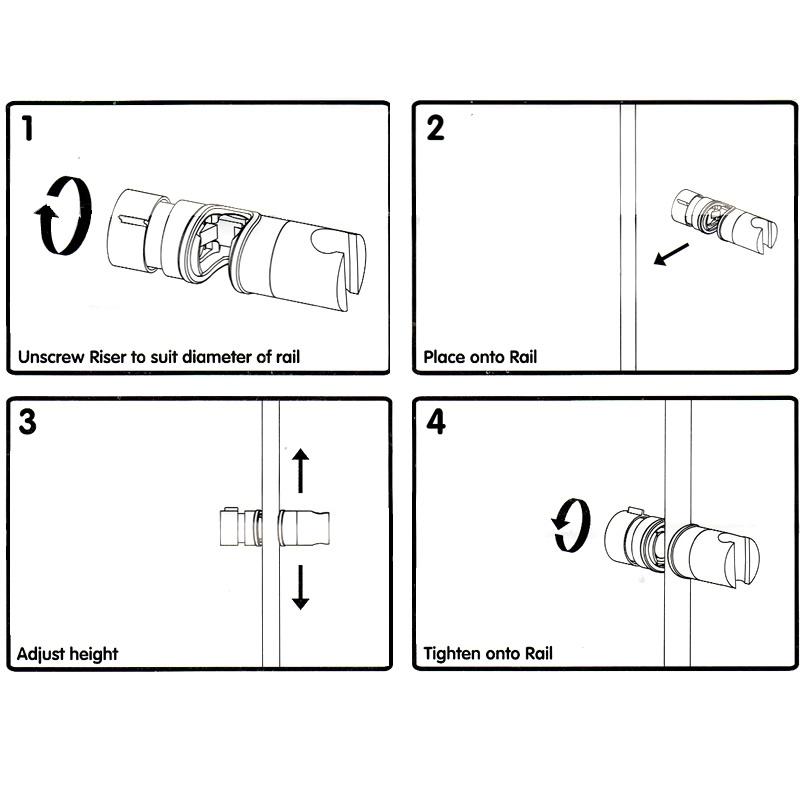 1

Unscrew Riser to suit diameter of rail

2

Place onto Rail

3

Adjust height

4

Tighten onto Rail