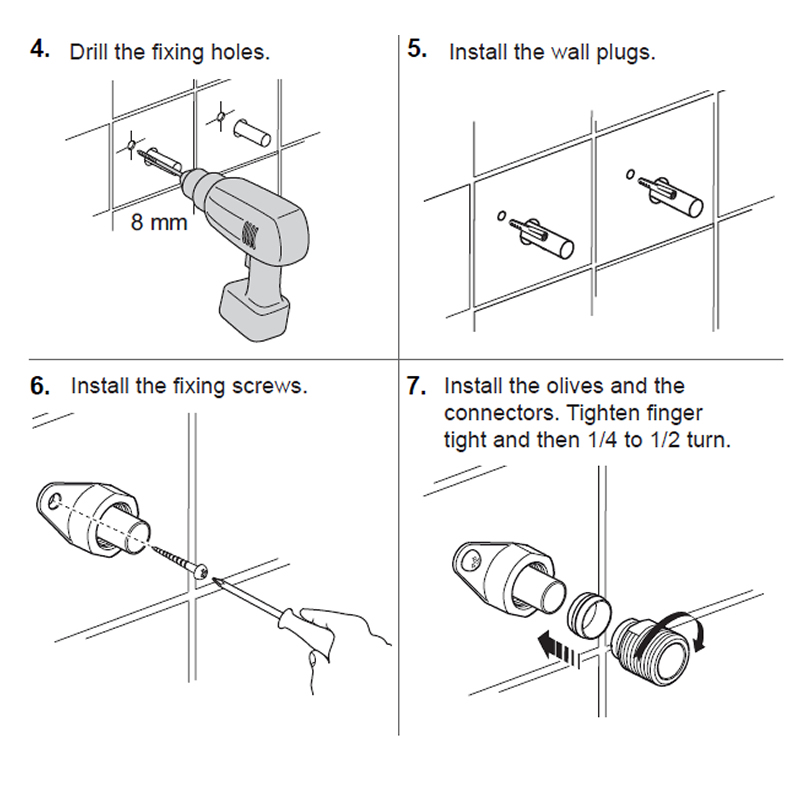 4. Drill the fixing holes.

8 mm

5. Install the wall plugs.

6. Install the fixing screws.

7. Install the olives and the connectors. Tighten finger tight and then 1/4 to 1/2 turn.