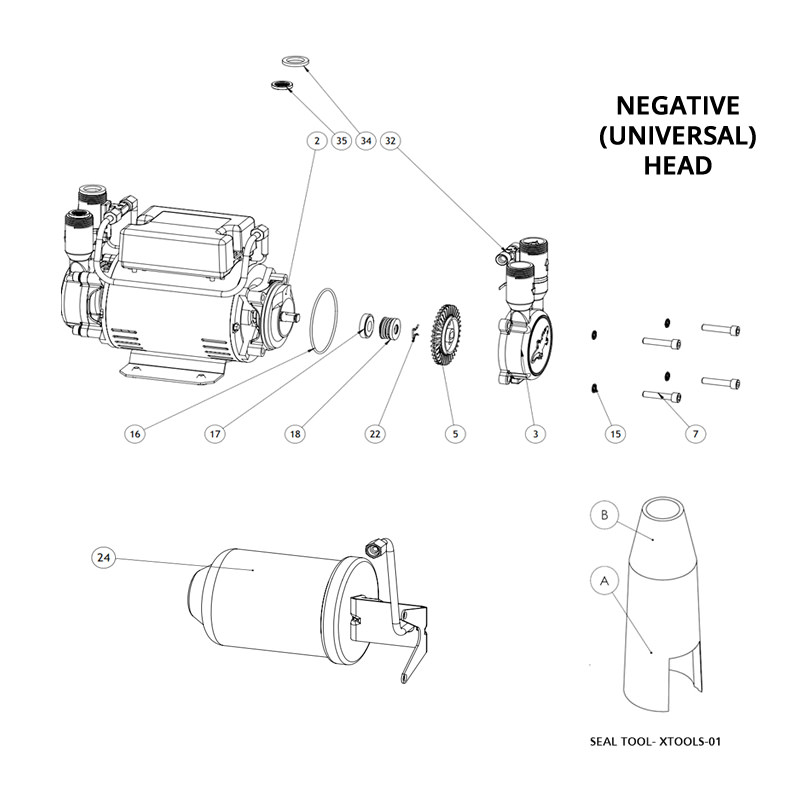 NEGATIVE (UNIVERSAL) HEAD

2
35
34
32

16
17
18
22
5
3
15
7

24

B
A

SEAL TOOL- XTOOLS-01