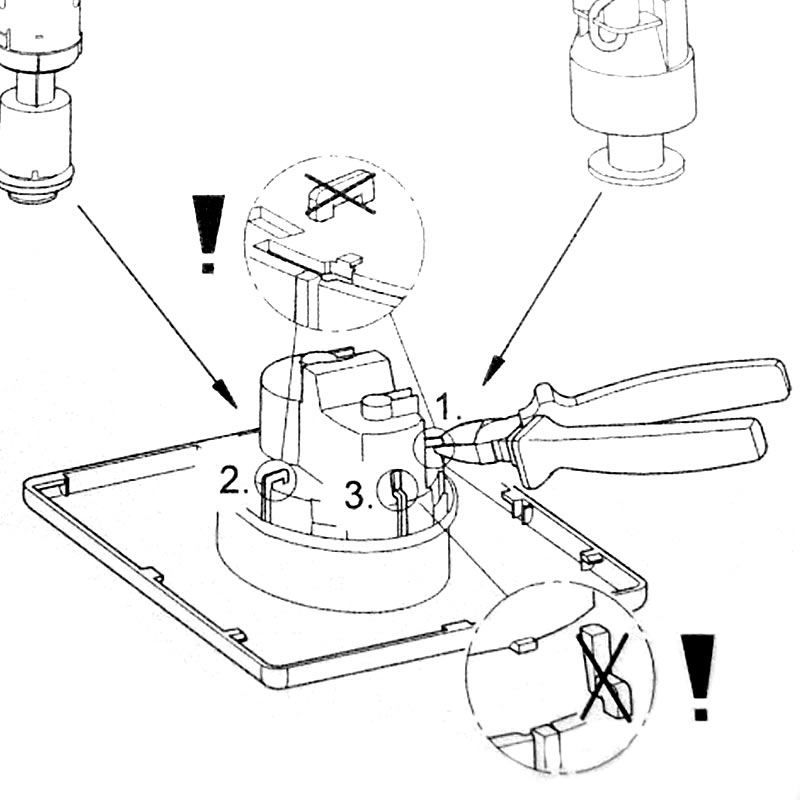 !

1.

2.

3.

!