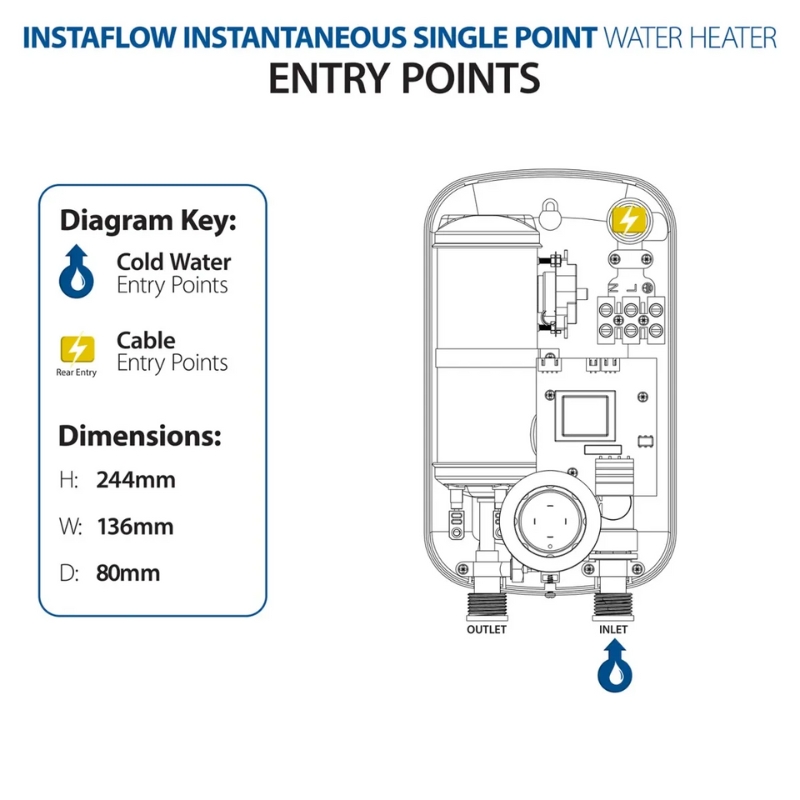 INSTAFLOW INSTANTANEOUS SINGLE POINT WATER HEATER
ENTRY POINTS

Diagram Key:

Cold Water
Entry Points

Rear Entry
Cable
Entry Points

Dimensions:
H: 244mm
W: 136mm
D: 80mm

N L

OUTLET
INLET