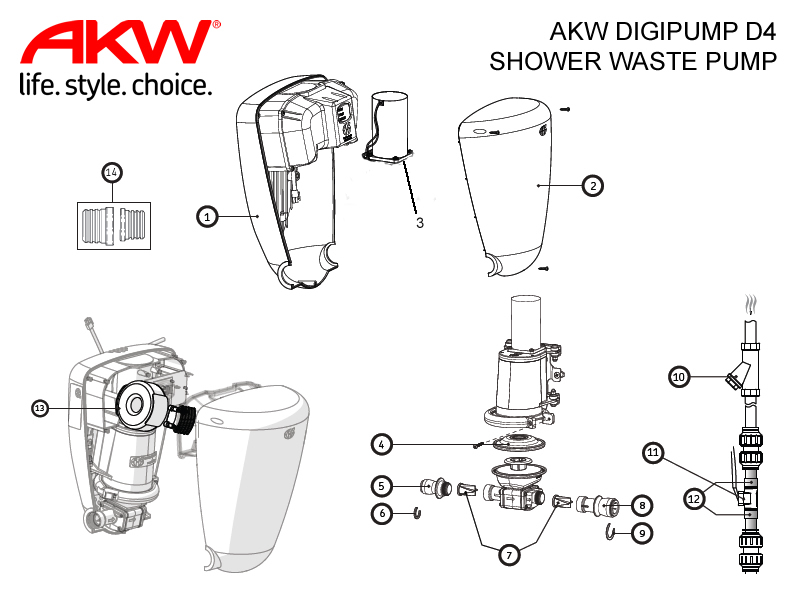 AKW®
life. style. choice.

AKW DIGIPUMP D4
SHOWER WASTE PUMP

14
1
3
2
13
4
5
6
7
8
9
10
11
12