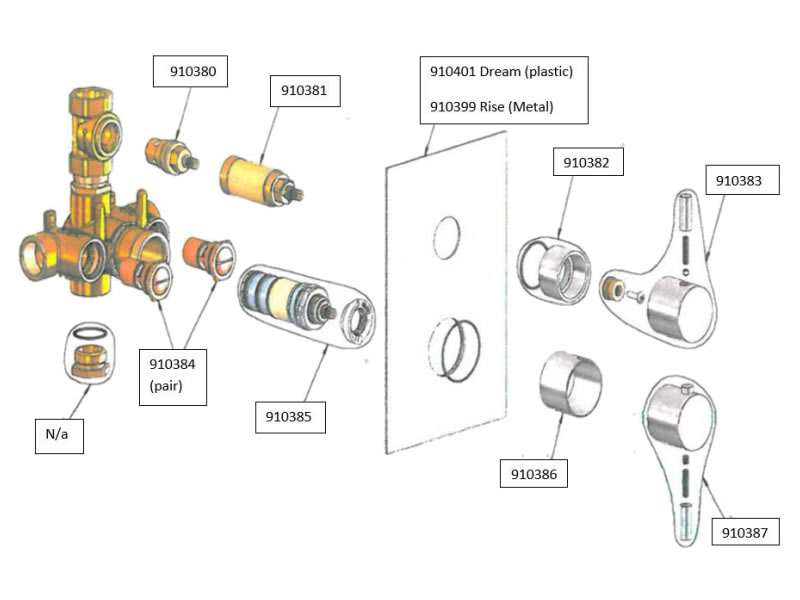 910380

910381

910401 Dream (plastic)

910399 Rise (Metal)

910382

910383

910384
(pair)

910385

N/a

910386

910387