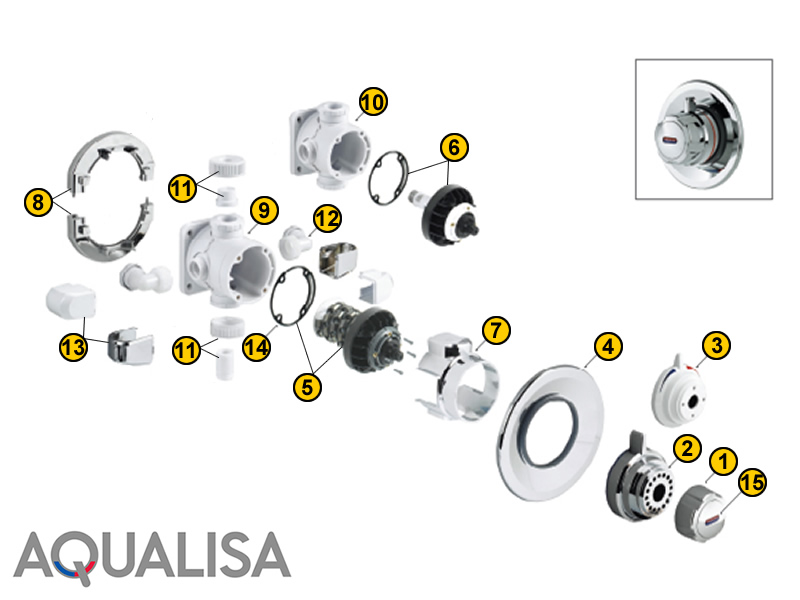 10
6
8
11
9
12
13
11
14
5
7
4
3
2
1
15
AQUALISA