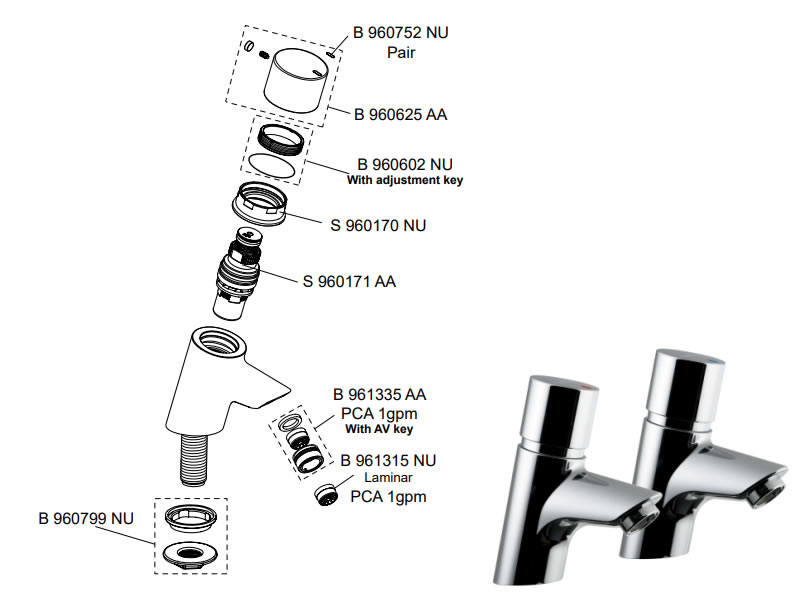 B 960752 NU
Pair

B 960625 AA

B 960602 NU
With adjustment key

S 960170 NU

S 960171 AA

B 961335 AA
PCA 1gpm
With AV key

B 961315 NU
Laminar
PCA 1gpm

B 960799 NU