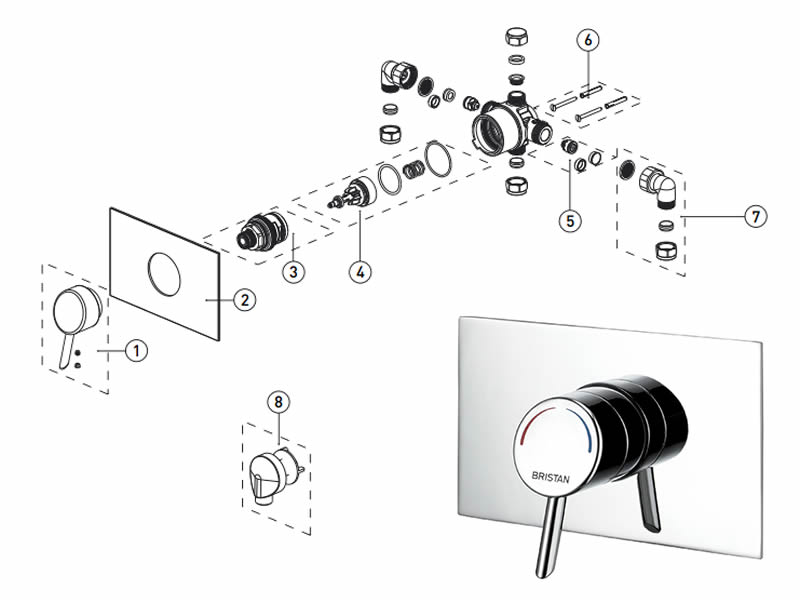 6
5
7
3
4
2
1
8
BRISTAN