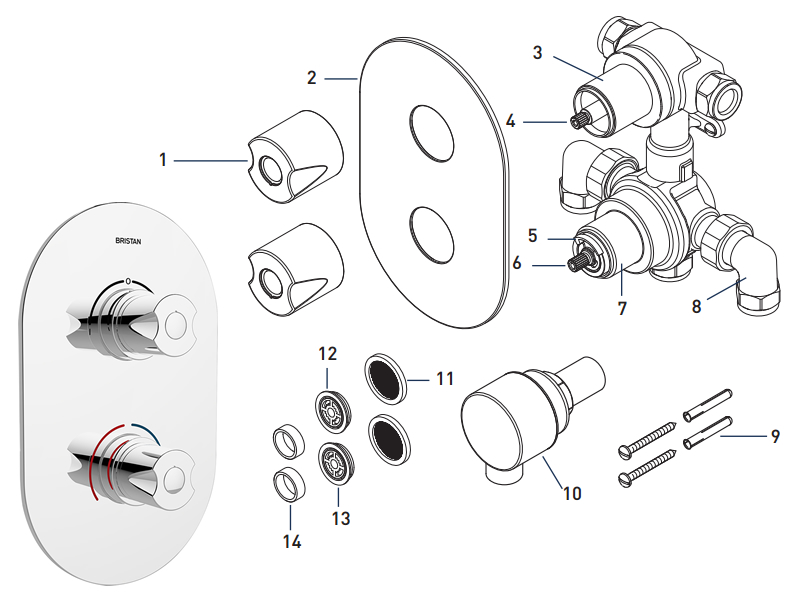 BRISTAN
0
1
2
3
4
5
6
7
8
9
10
11
12
13
14