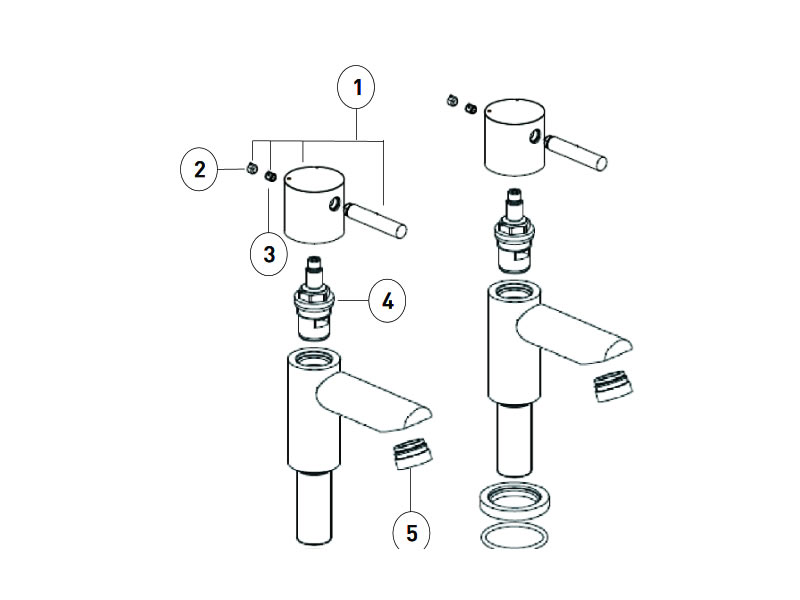 1
2
3
4
5