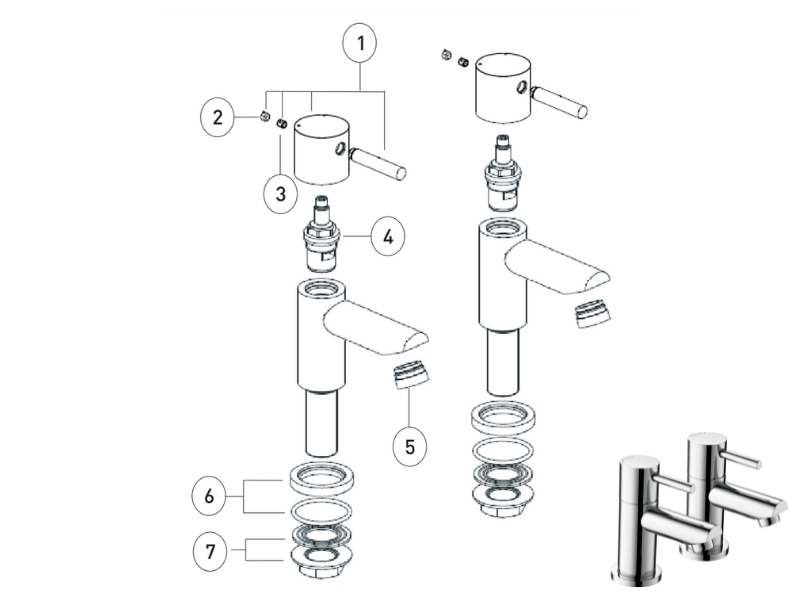 1
2
3
4
5
6
7