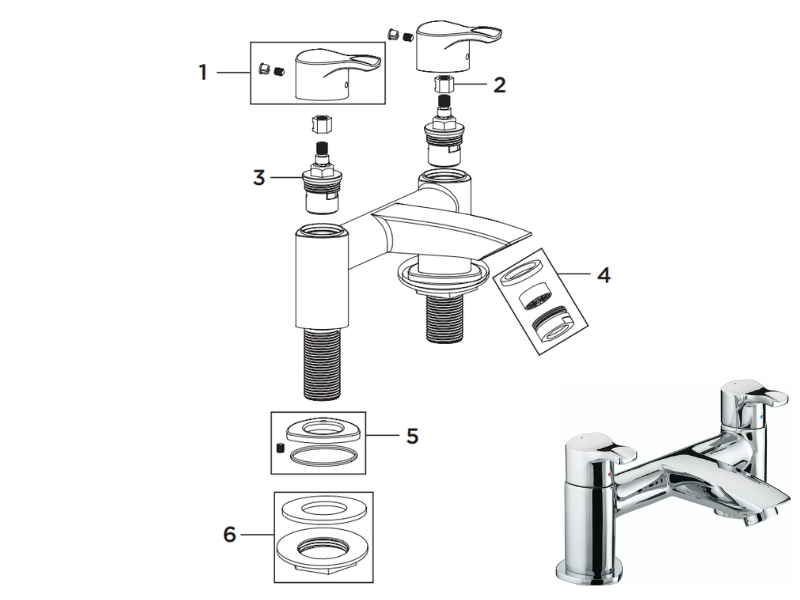 1
2
3
4
5
6