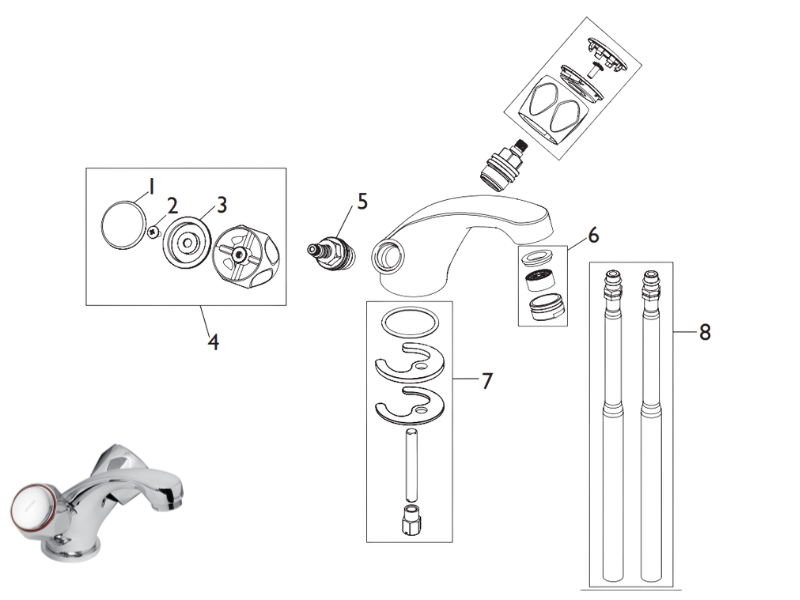 1
2
3
4
5
6
7
8