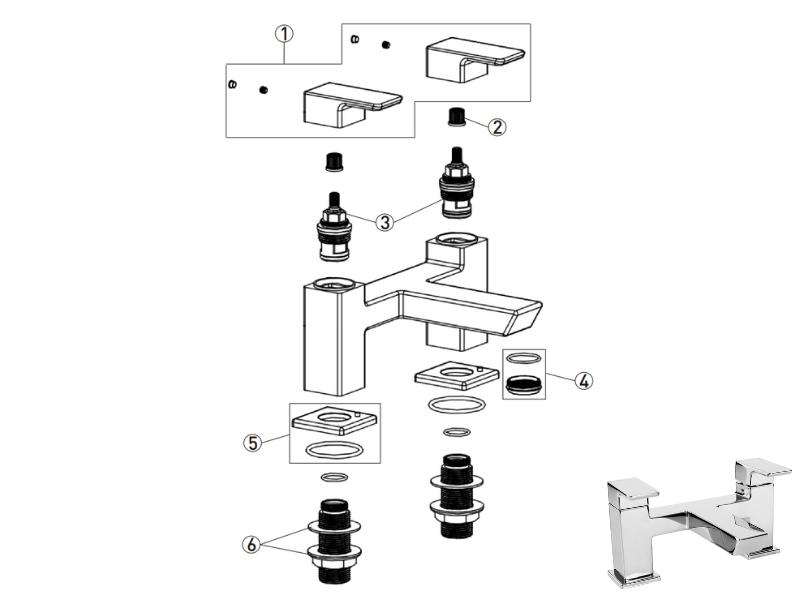 1
2
3
4
5
6