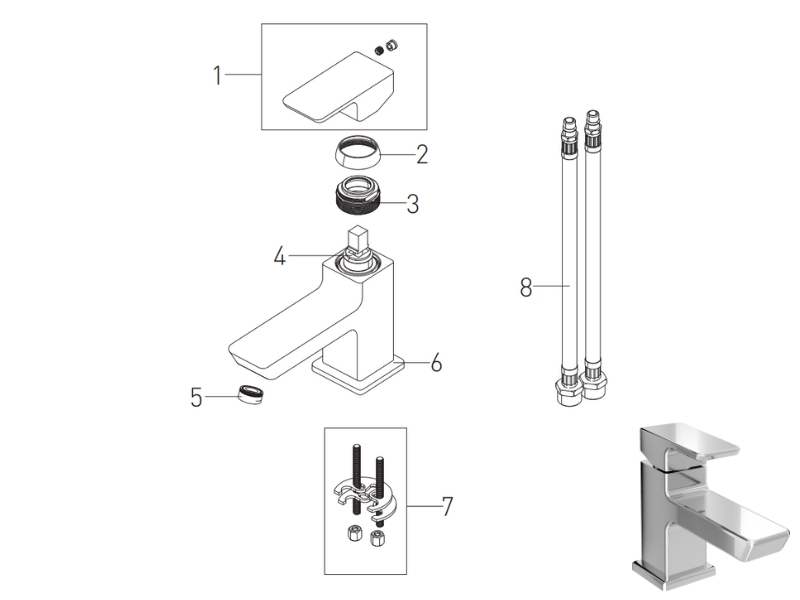 1
2
3
4
5
6
7
8