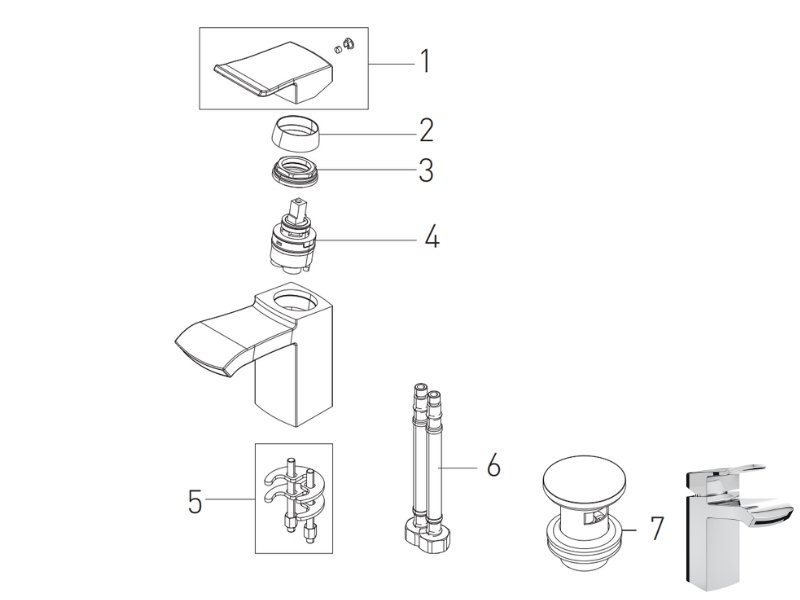 1
2
3
4
5
6
7