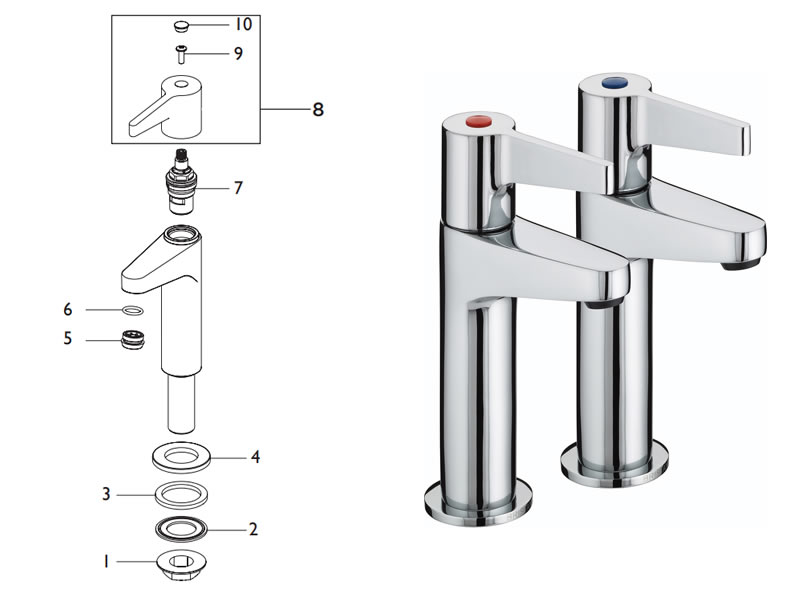 10
9
8
7
6
5
4
3
2
1