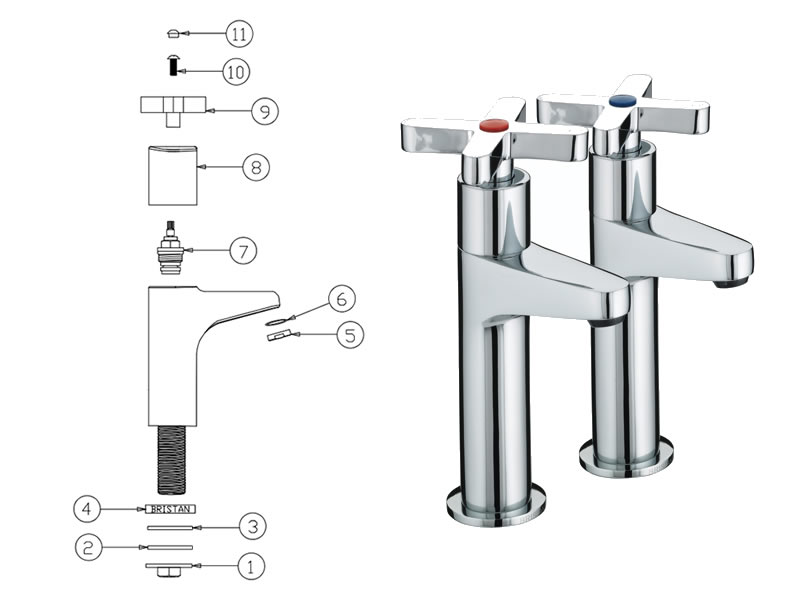 11
10
9
8
7
6
5
4
BRISTAN
3
2
1