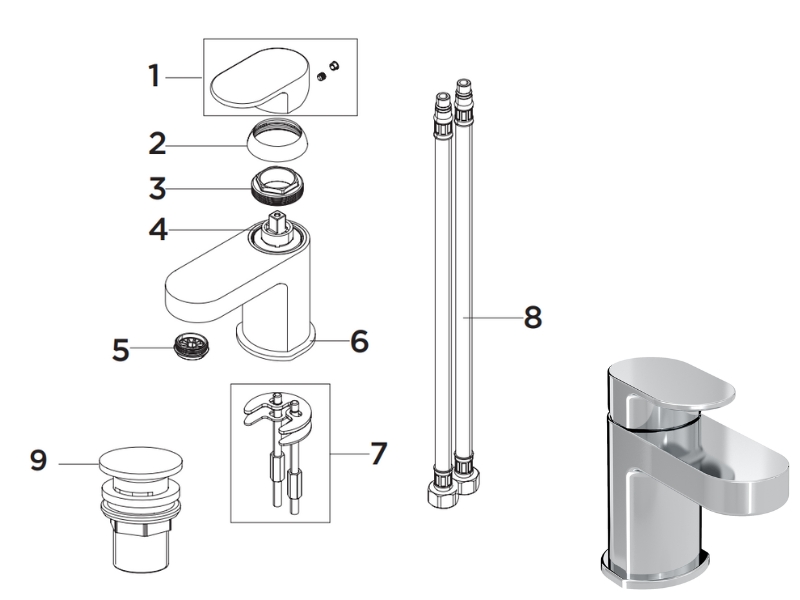 1
2
3
4
5
6
7
8
9