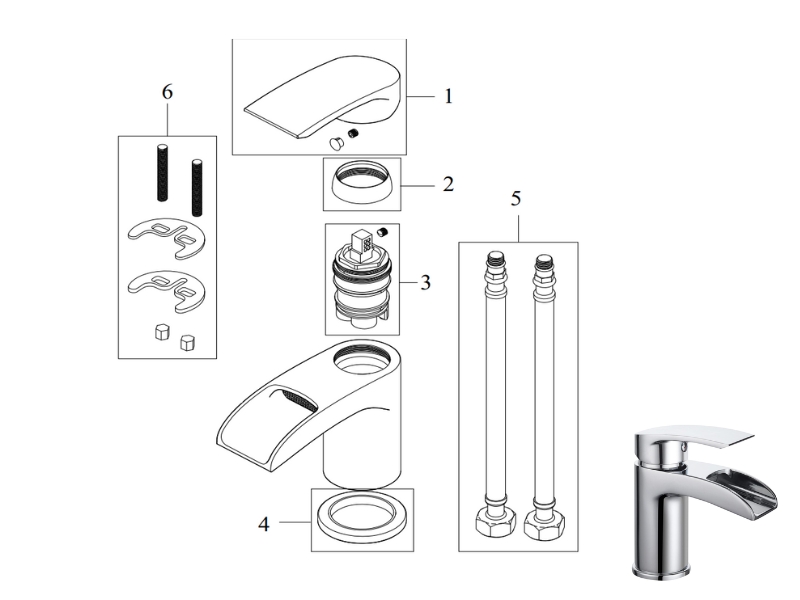 6
1
2
5
3
4