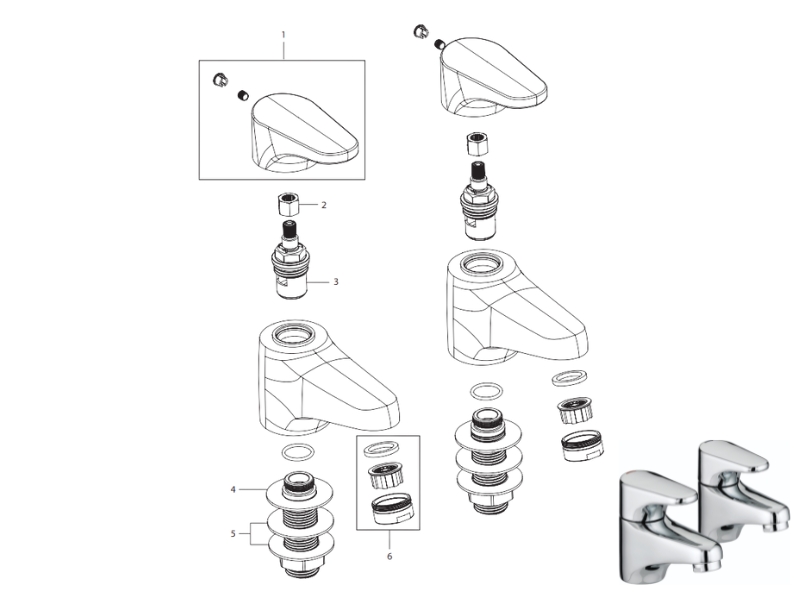 1
2
3
4
5
6