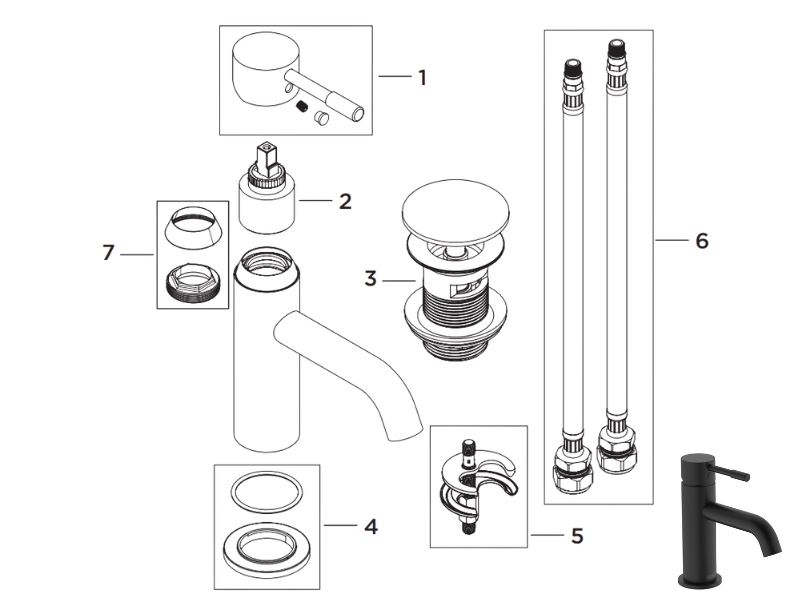 1
2
7
3
6
4
5