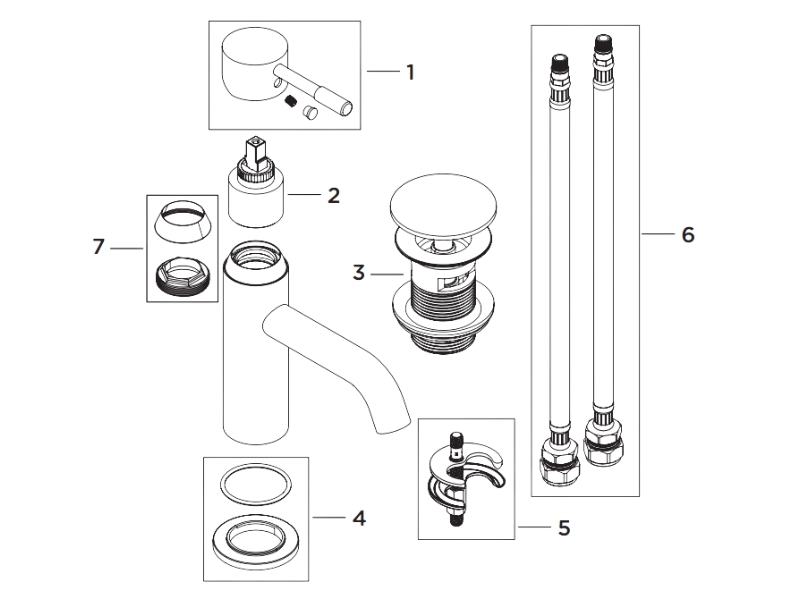 1
2
7
3
6
4
5