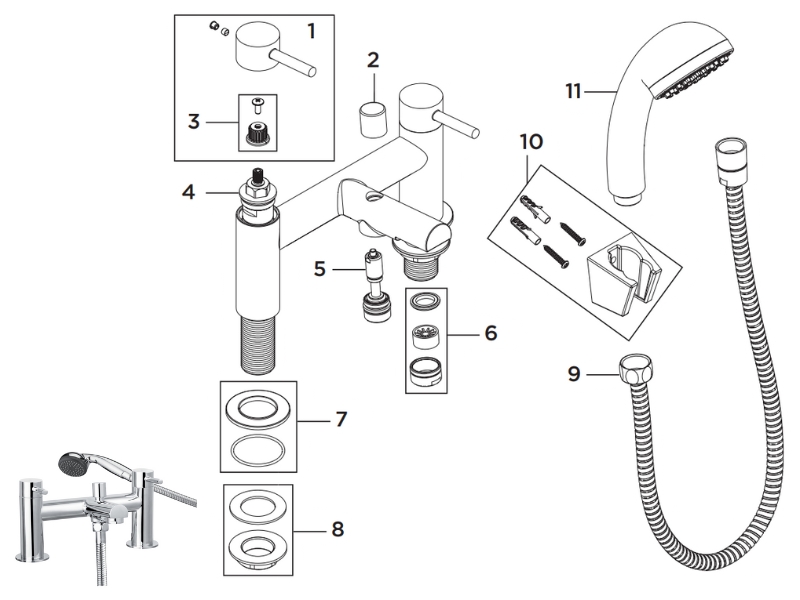 1
2
3
4
5
6
7
8
9
10
11