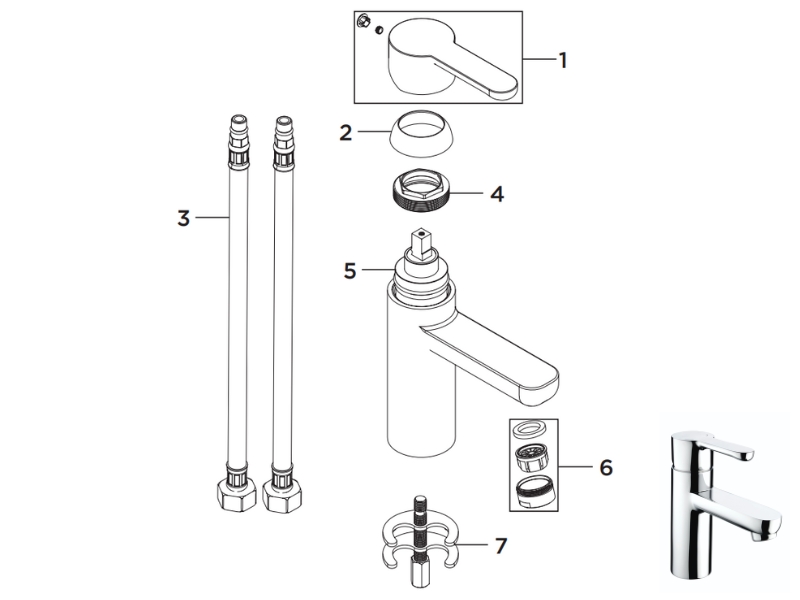 1
2
3
4
5
6
7