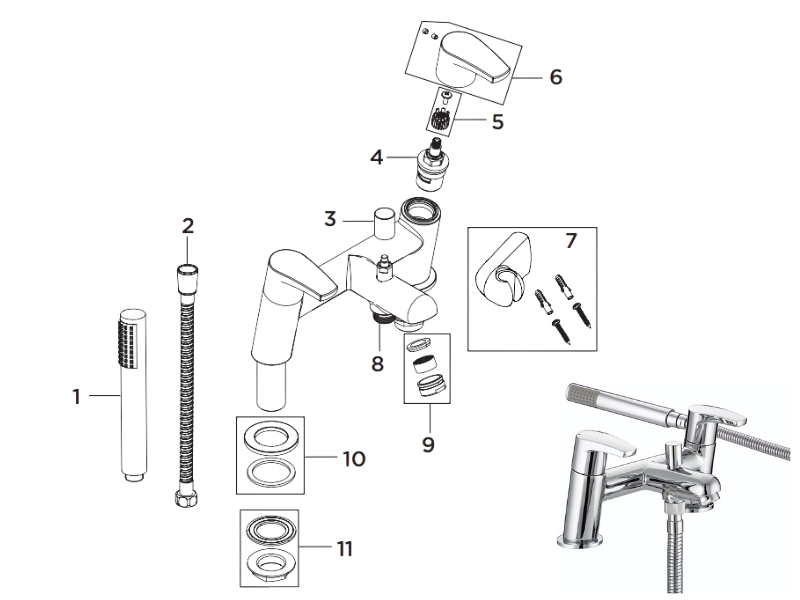 6
5
4
3
2
7
8
1
9
10
11