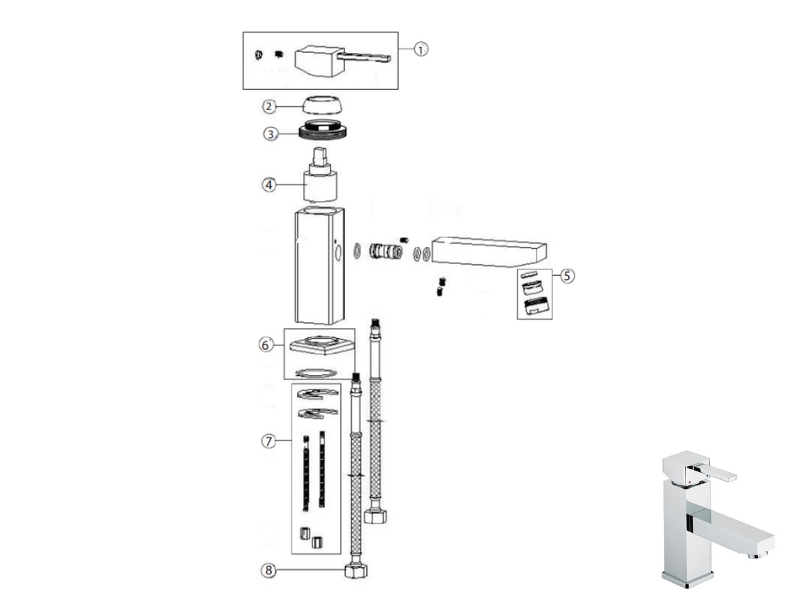 1
2
3
4
5
6
7
8