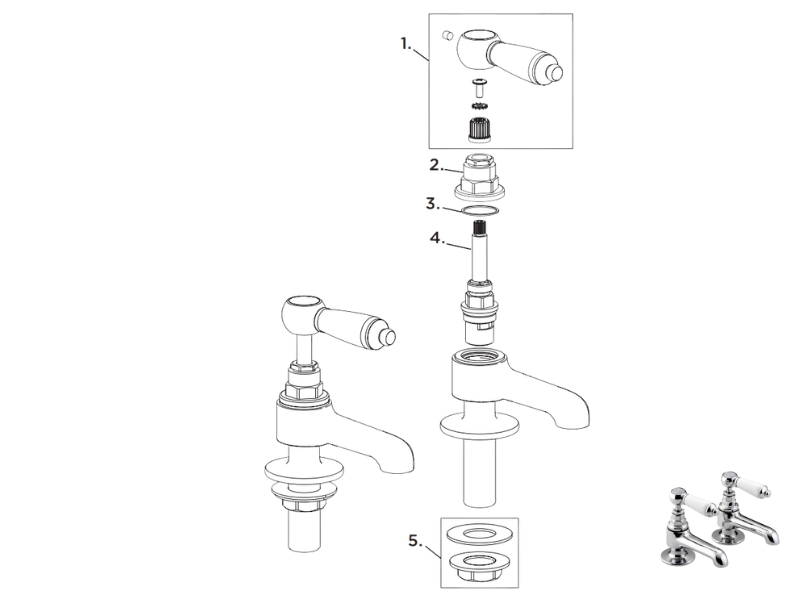 1.
2.
3.
4.
5.