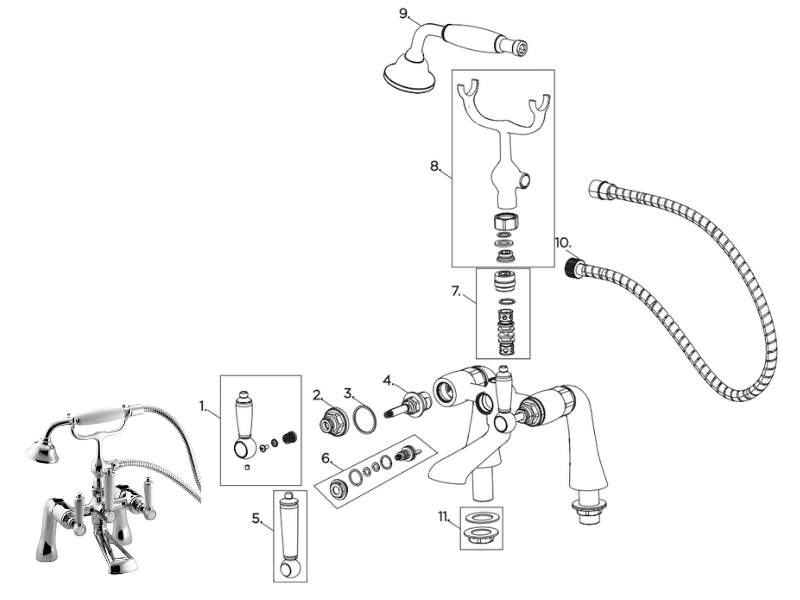 9.

8.

10.

7.

1.

2.

3.

4.

6.

5.

11.