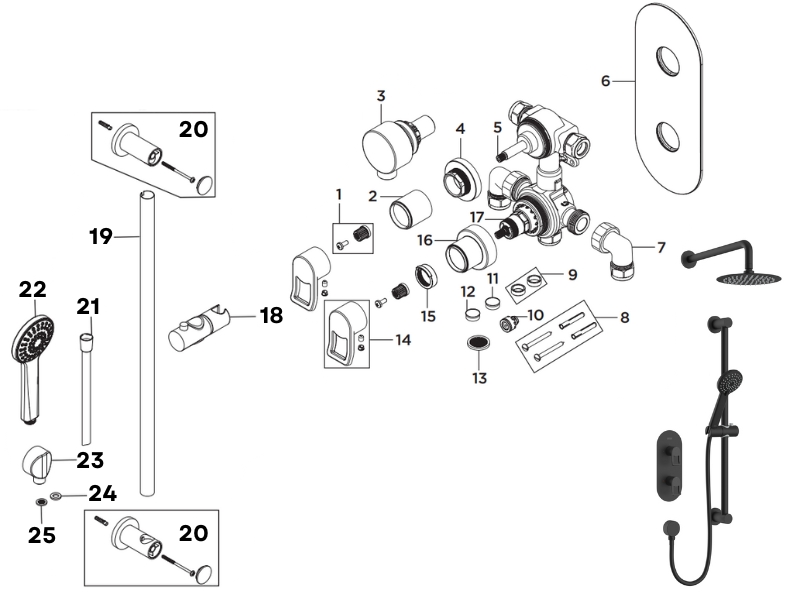 20
19
22
21
18
23
24
25
20
3
4
5
6
1
2
17
16
7
9
11
12
15
10
8
14
13