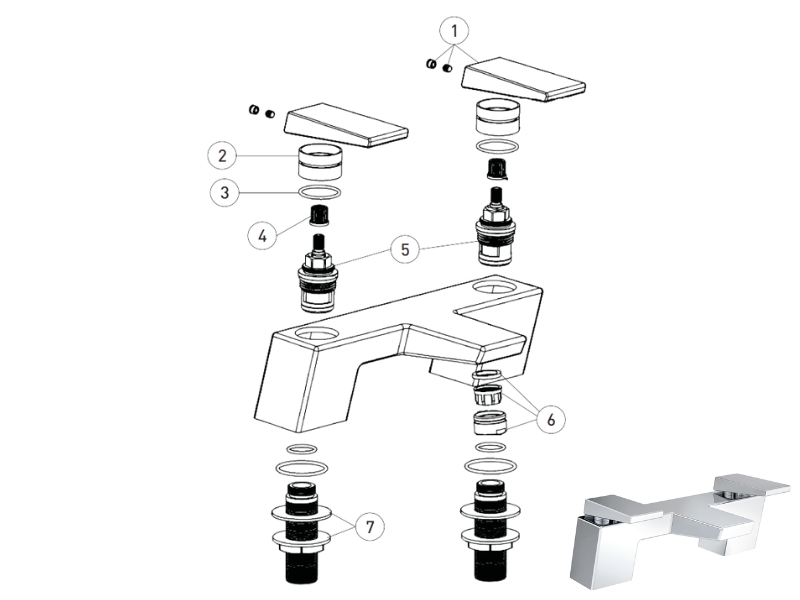 1
2
3
4
5
6
7