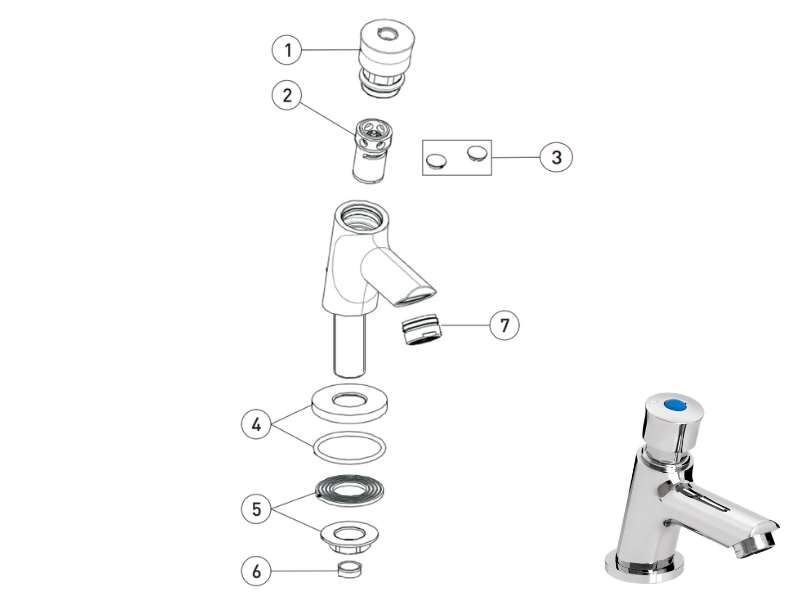 1
2
3
7
4
5
6