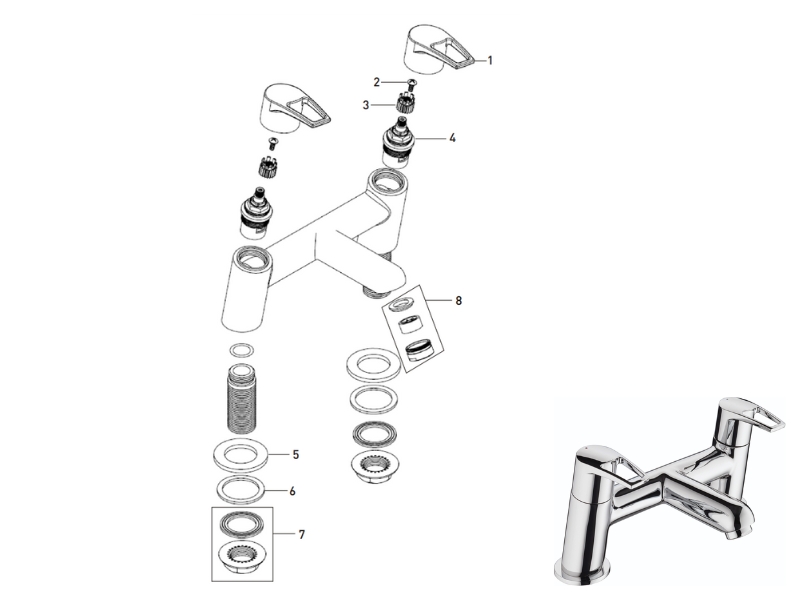 1
2
3
4
8
5
6
7