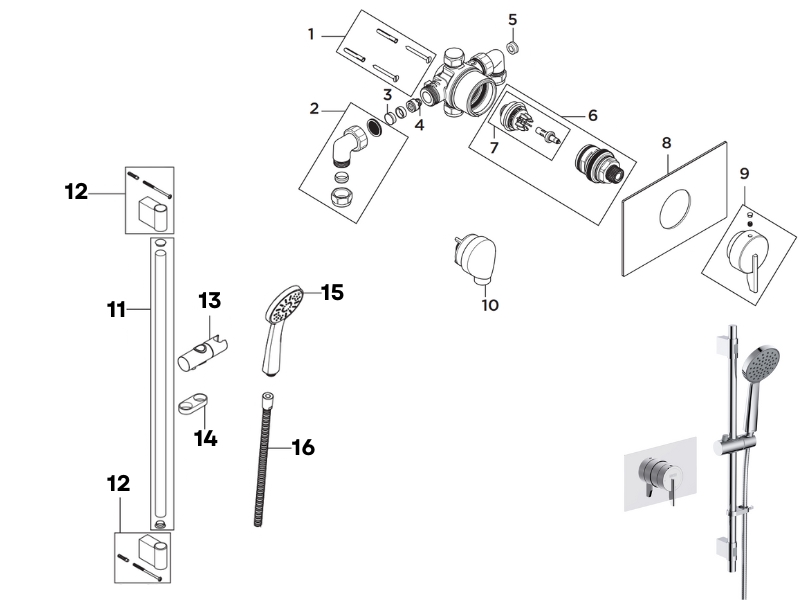 1
5
2
3
4
6
7
8
9
10
12
11
13
15
14
16
12