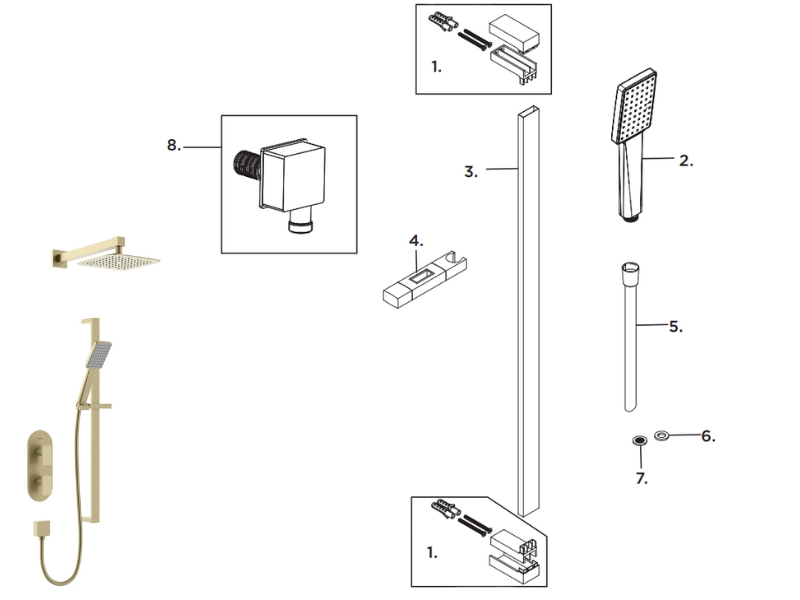 1.

8.

3.

2.

4.

5.

6.

7.

1.