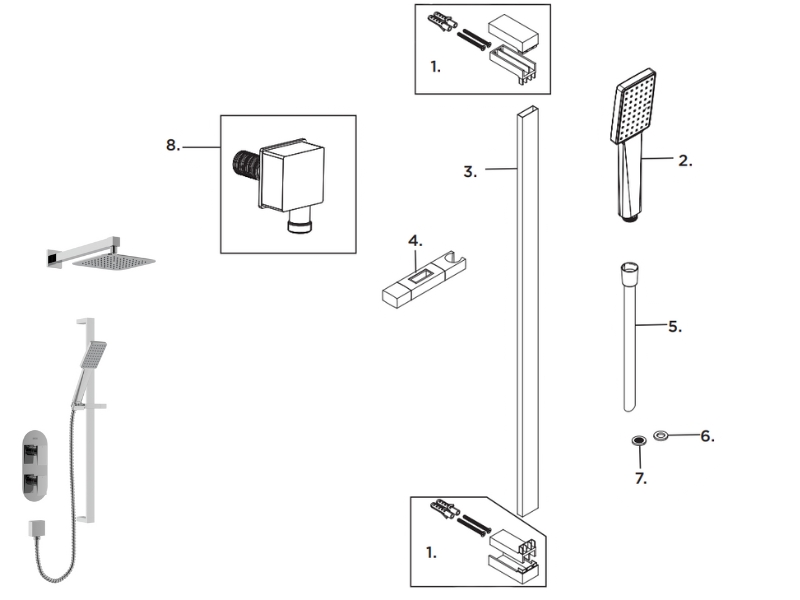 1.

8.

3.

2.

4.

5.

6.

7.

1.