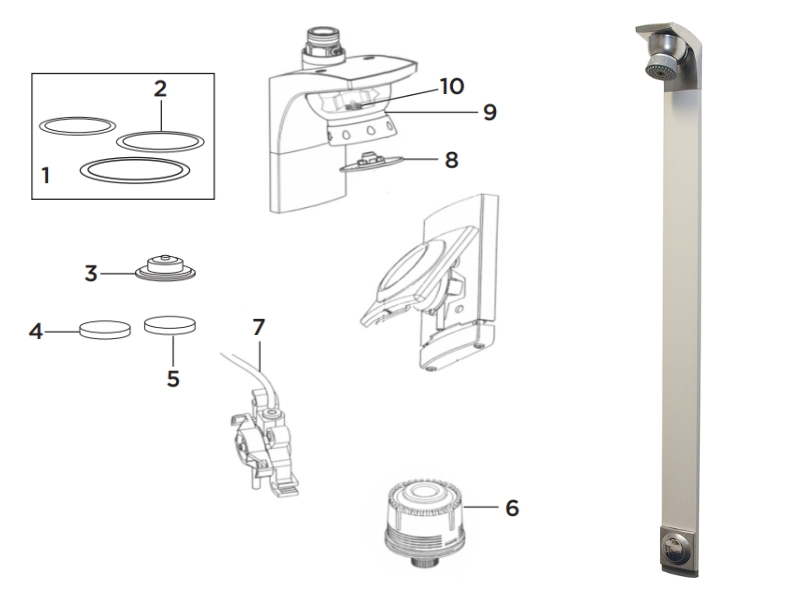 2
1
10
9
8
3
4
5
7
6