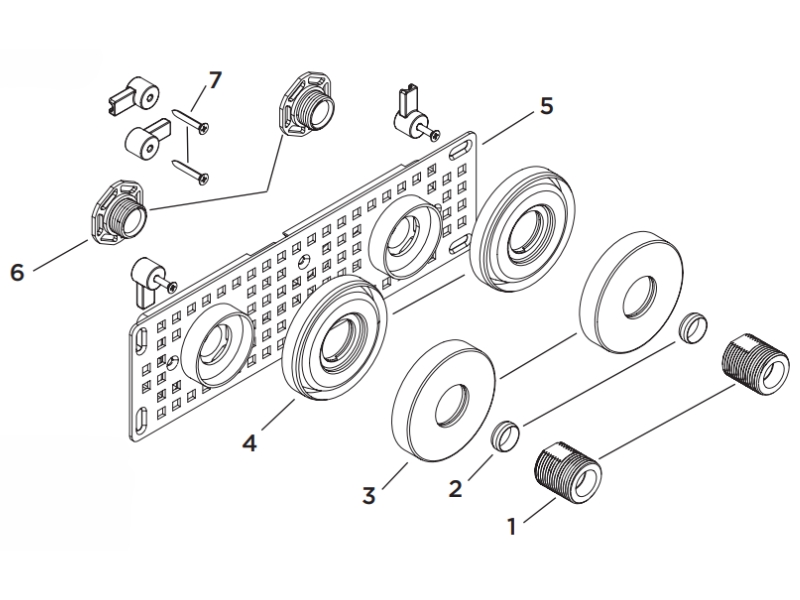 7
5
6
4
3
2
1