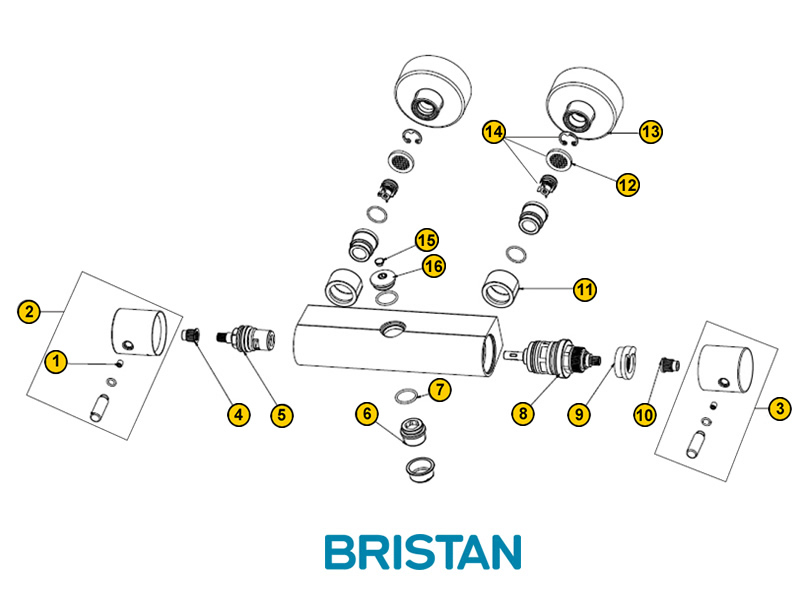 14
13
12
15
16
11
2
1
4
5
7
6
8
9
10
3
BRISTAN