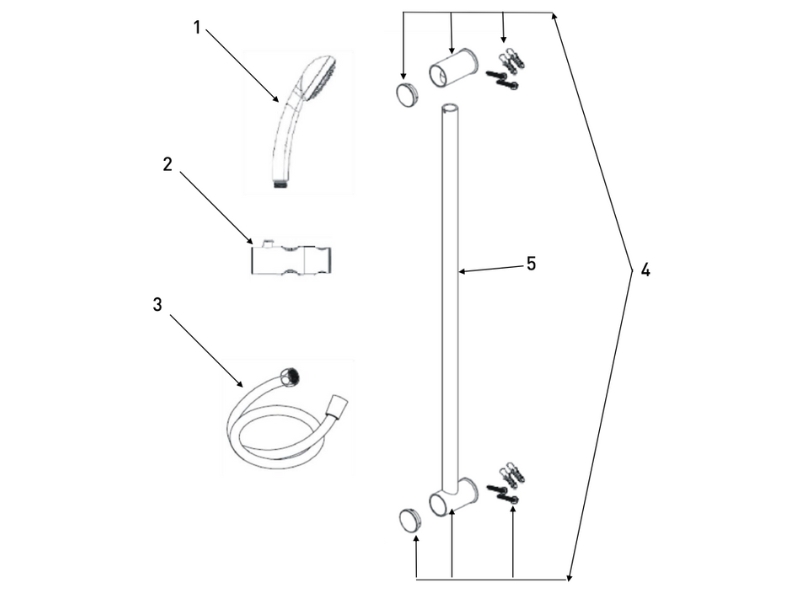 1
2
3
5
4