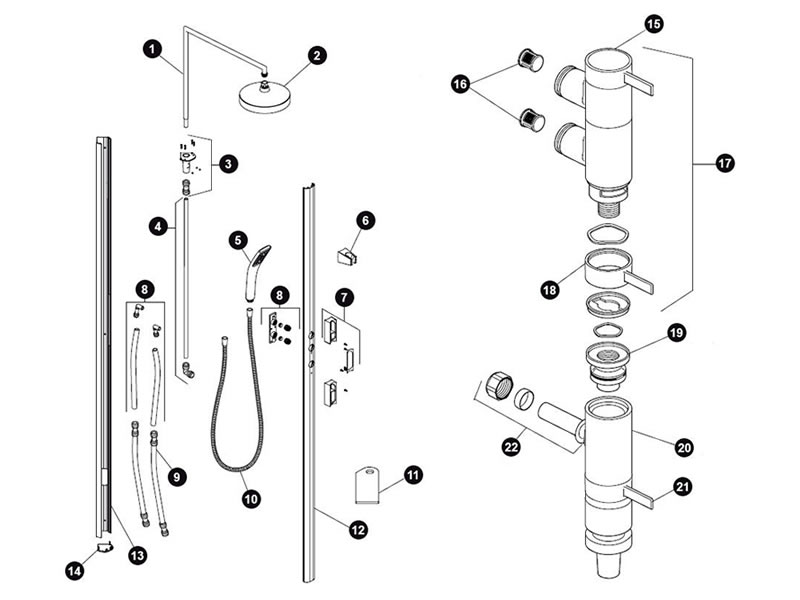 1
2
3
4
5
6
7
8
8
9
10
11
12
13
14
15
16
17
18
19
20
21
22