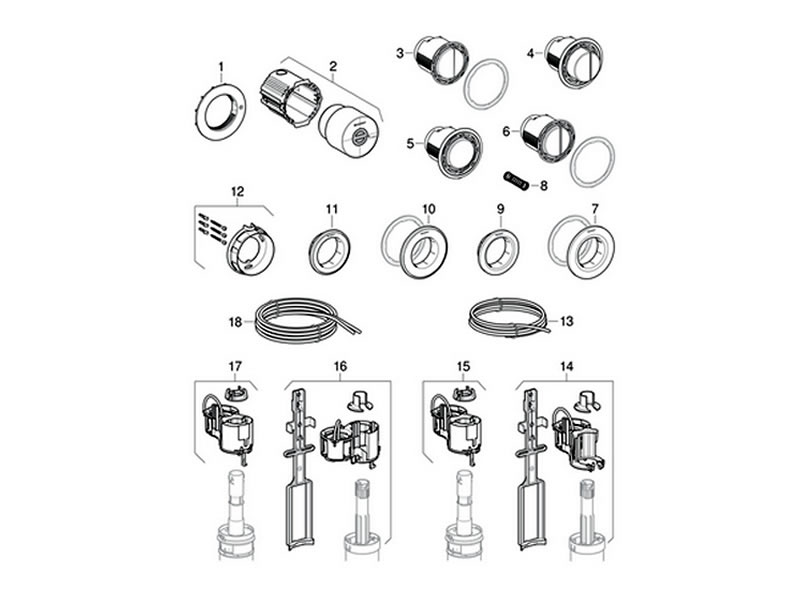 1
2
3
4
5
6
8
12
11
10
9
7
18
13
17
16
15
14