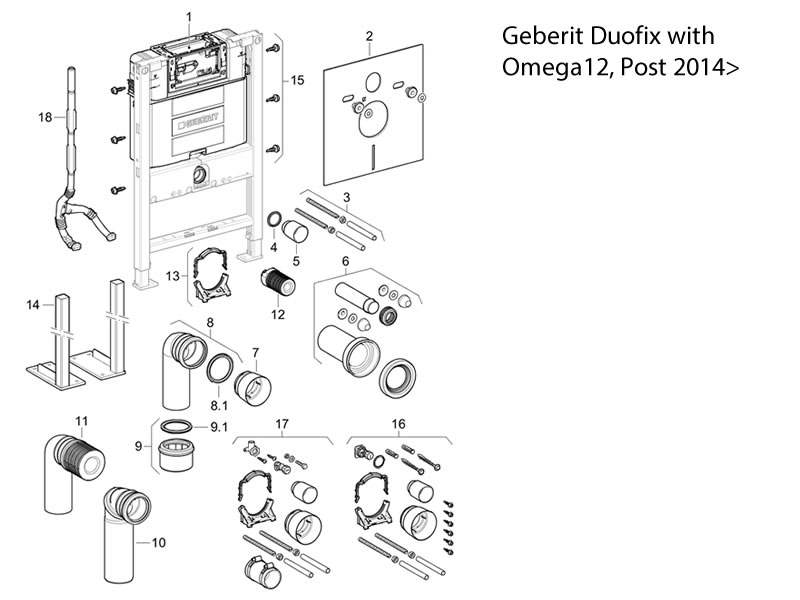 Geberit Duofix with Omega12, Post 2014>

1
2
15
18
GEBERIT
3
4
5
6
13
12
14
8
7
8.1
11
9
9.1
17
16
10