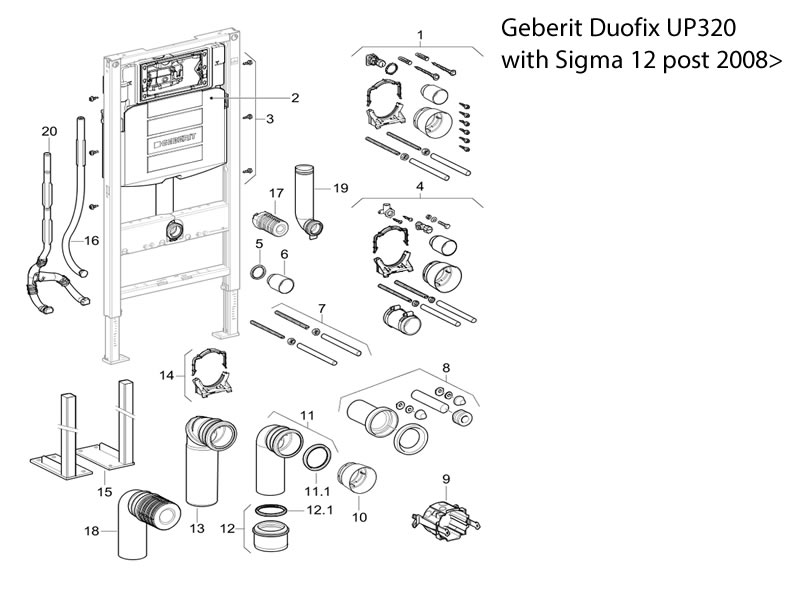 Geberit Duofix UP320
with Sigma 12 post 2008>

1
2
3
20
GEBERIT
17
19
4
16
5
6
7
14
8
11
15
11.1
10
9
12.1
18
13
12