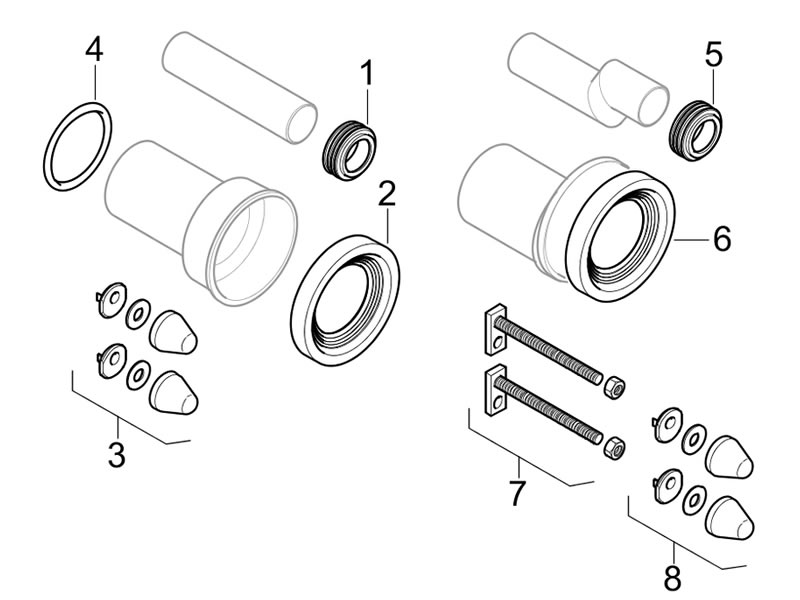 4
1
2
3
5
6
7
8