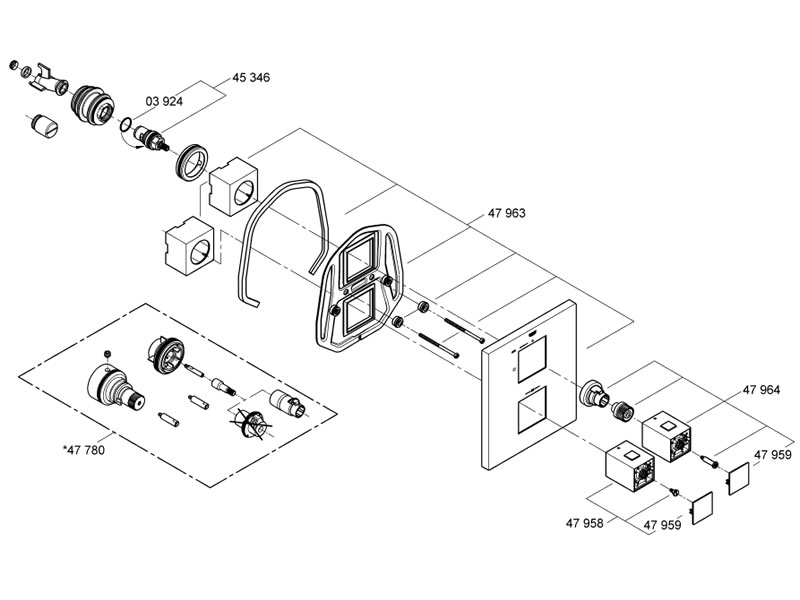 45 346
03 924
47 963
47 964
47 959
*47 780
47 958
47 959